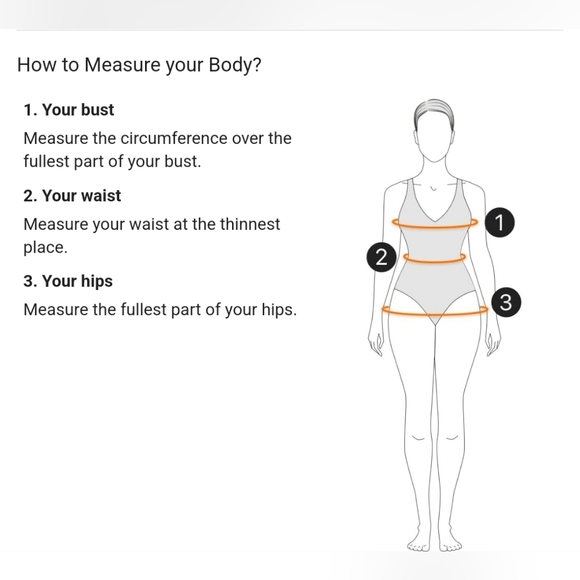 How to Measure your Body?

1. Your bust

Measure the circumference over the fullest part of your bust.

2. Your waist

Measure your waist at the thinnest place.

3. Your hips

Measure the fullest part of your hips.

1

2

3